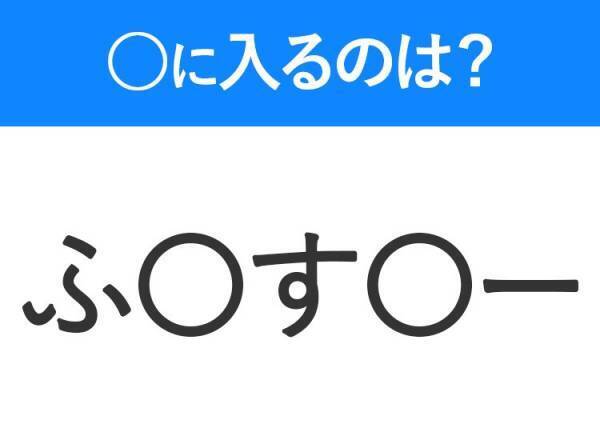 ○に入るのは?

ふ○す○ー