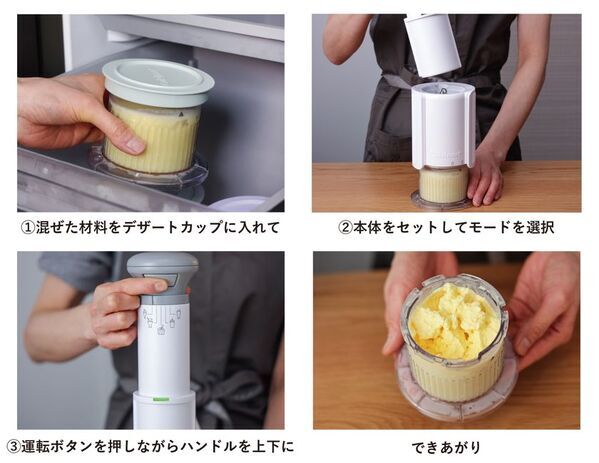 ①混ぜた材料をデザートカップに入れて

②本体をセットしてモードを選択

③運転ボタンを押しながらハンドルを上下に

できあがり