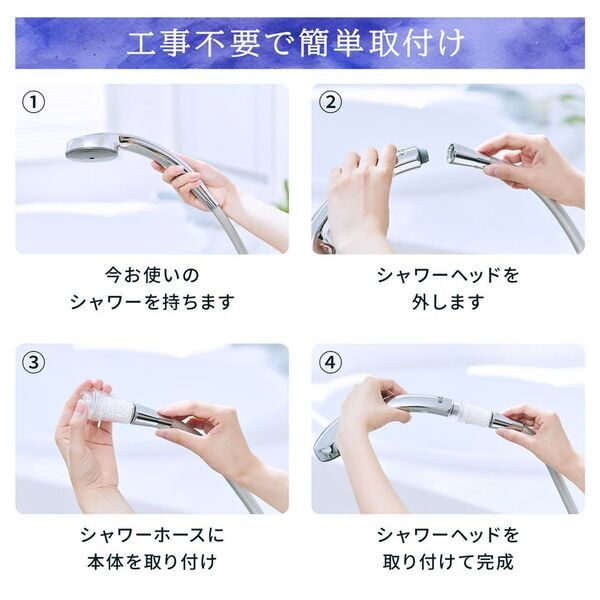 工事不要で簡単取付け

①

今お使いの
シャワーを持ちます

②

シャワーヘッドを
外します

③

シャワーホースに
本体を取り付け

④

シャワーヘッドを
取り付けて完成