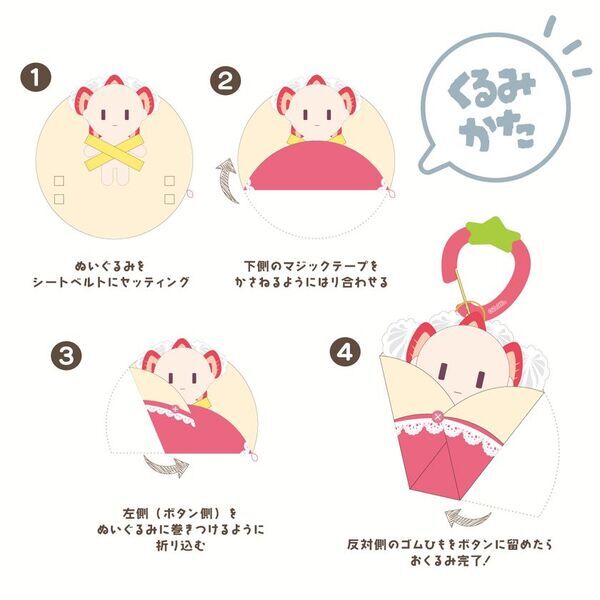 くるみかた

1
ぬいぐるみを
シートベルトにセッティング

2
下側のマジックテープを
かさねるようにはり合わせる

3
左側（ボタン側）を
ぬいぐるみに巻きつけるように
折り込む

4
反対側のゴムひもをボタンに留めたら
おくるみ完了！