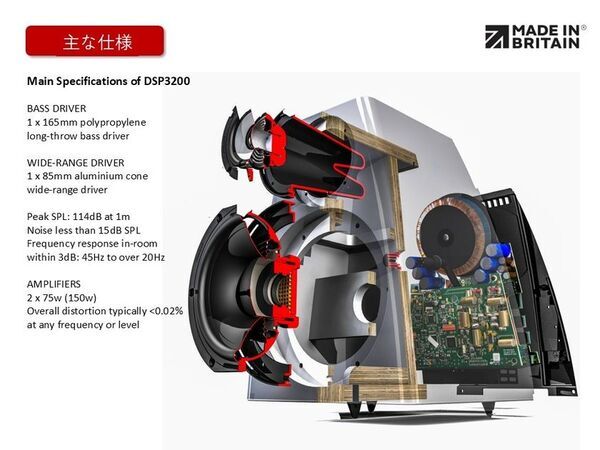 主な仕様

MADE IN® BRITAIN

Main Specifications of DSP3200

BASS DRIVER
1 x 165mm polypropylene long-throw bass driver

WIDE-RANGE DRIVER
1 x 85mm aluminium cone wide-range driver

Peak SPL: 114dB at 1m
Noise less than 15dB SPL
Frequency response in-room within 3dB: 45Hz to over 20Hz

AMPLIFIERS
2 x 75w (150w)
Overall distortion typically <0.02% at any frequency or level