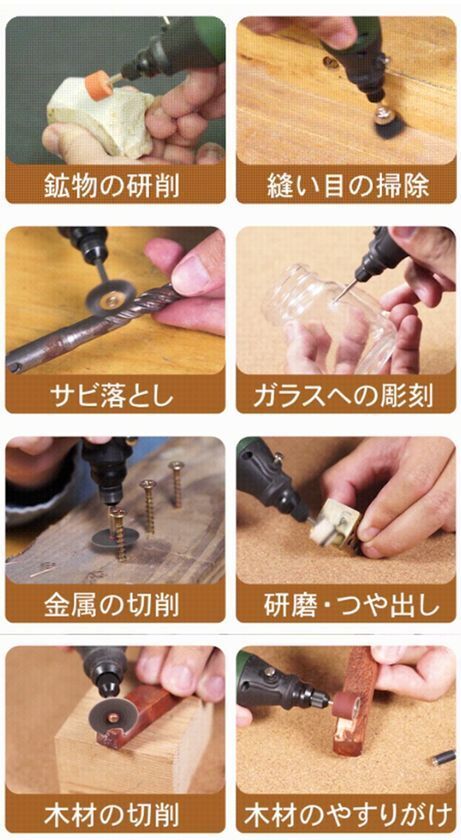 鉱物の研削

縫い目の掃除

サビ落とし

ガラスへの彫刻

金属の切削

研磨・つや出し

木材の切削

木材のやすりがけ