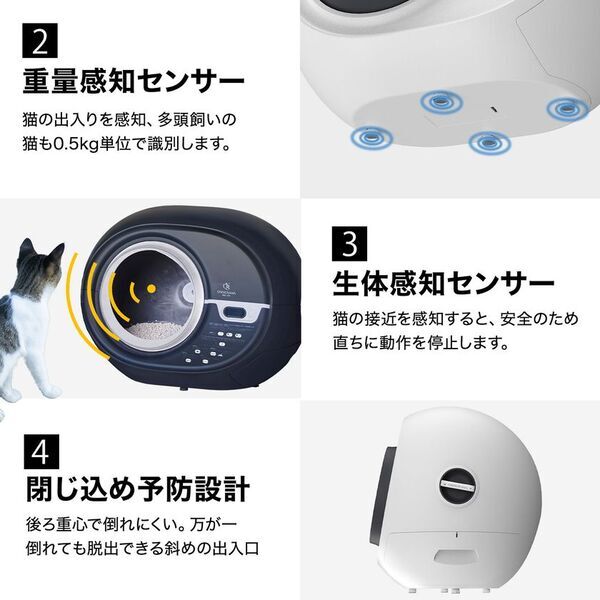 2
重量感知センサー
猫の出入りを感知、多頭飼いの猫も0.5kg単位で識別します。

3
生体感知センサー
猫の接近を感知すると、安全のため直ちに動作を停止します。

4
閉じ込め予防設計
後ろ重心で倒れにくい。万が一倒れても脱出できる斜めの出入口