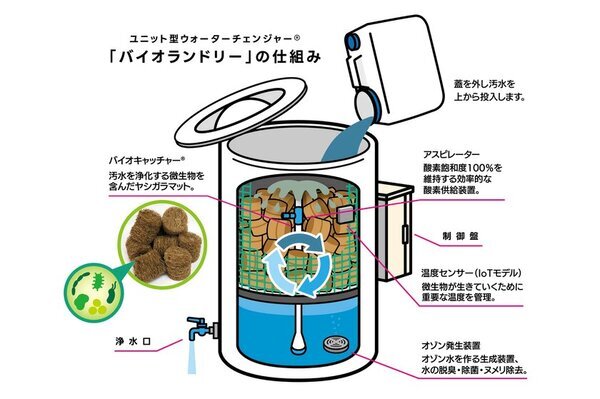 ユニット型ウォーターチェンジャー®
「バイオランドリー」の仕組み

蓋を外し汚水を上から投入します。

バイオキャッチャー®
汚水を浄化する微生物を含んだヤシガラマット。

アスピレーター
酸素飽和度100%を維持する効率的な酸素供給装置。

制御盤

温度センサー(IoTモデル)
微生物が生きていくために重要な温度を管理。

浄水口

オゾン発生装置
オゾン水を作る生成装置、水の脱臭・除菌・ヌメリ除去。