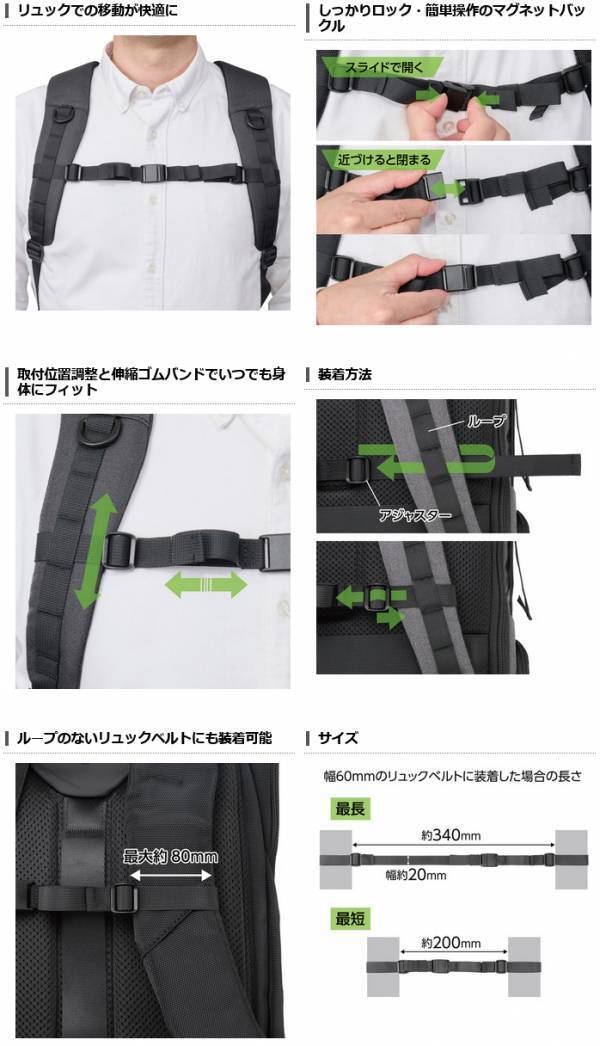 リュックでの移動が快適に

しっかりロック・簡単操作のマグネットバックル

スライドで開く

近づけると閉まる

取付位置調整と伸縮ゴムバンドでいつでも身体にフィット

装着方法

ループ

アジャスター

ループのないリュックベルトにも装着可能

最大約 80mm

サイズ

幅60mmのリュックベルトに装着した場合の長さ

最長

約340mm

幅約20mm

最短

約200mm