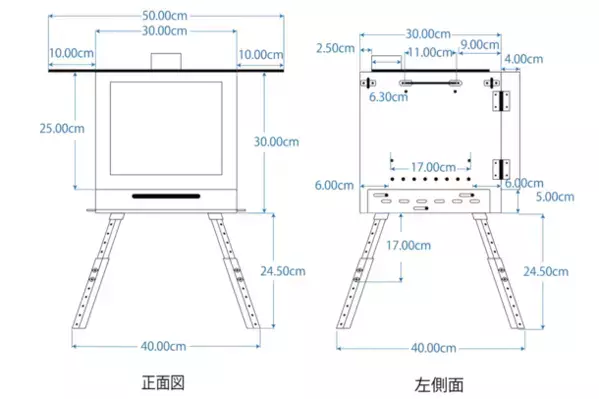 50.00cm
30.00cm
10.00cm
10.00cm
25.00cm
30.00cm
24.50cm
40.00cm
正面図

30.00cm
2.50cm
11.00cm
9.00cm
4.00cm
6.30cm
17.00cm
6.00cm
6.00cm
5.00cm
17.00cm
24.50cm
40.00cm
左側面