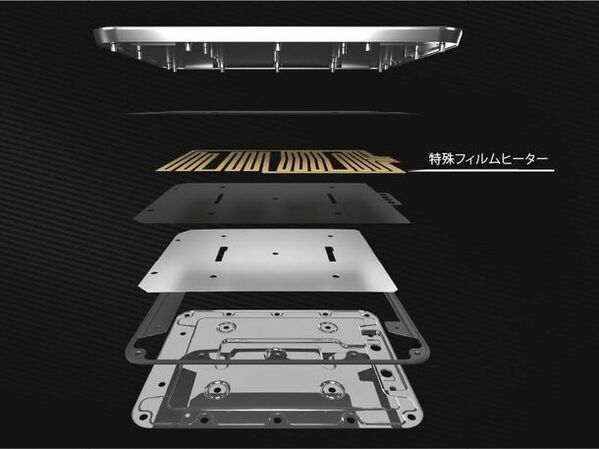 特殊フィルムヒーター