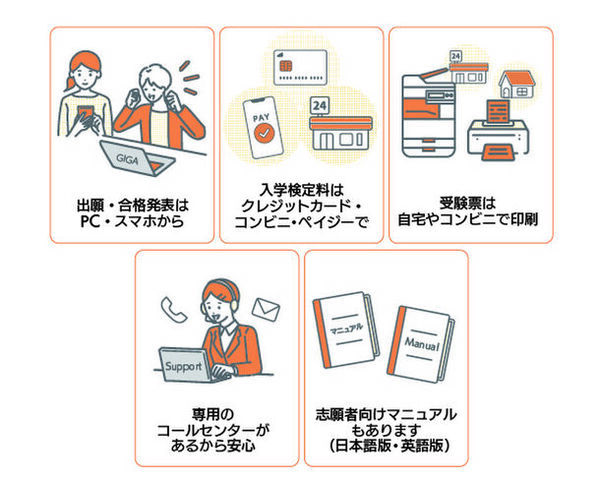 GIGA

出願・合格発表は
PC・スマホから

PAY

24

入学検定料は
クレジットカード・
コンビニ・ペイジーで

24

受験票は
自宅やコンビニで印刷

Support

専用の
コールセンターが
あるから安心

マニュアル

Manual

志願者向けマニュアル
もあります
(日本語版・英語版)