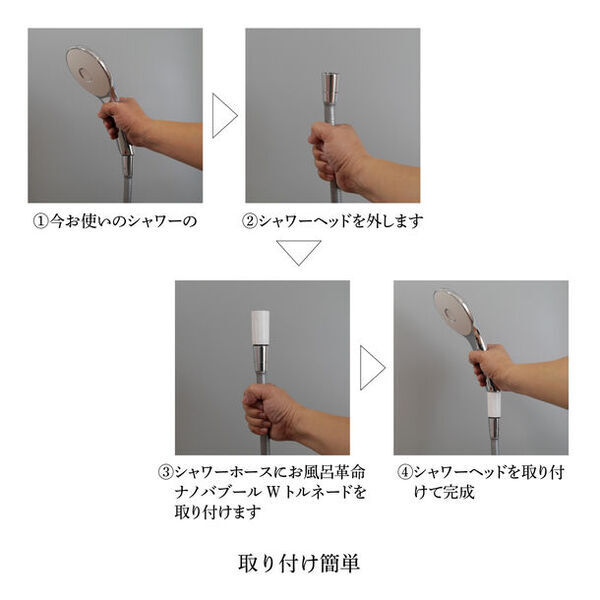 ①今お使いのシャワーの

②シャワーヘッドを外します

③シャワーホースにお風呂革命ナノバブール W トルネードを取り付けます

④シャワーヘッドを取り付けて完成

取り付け簡単