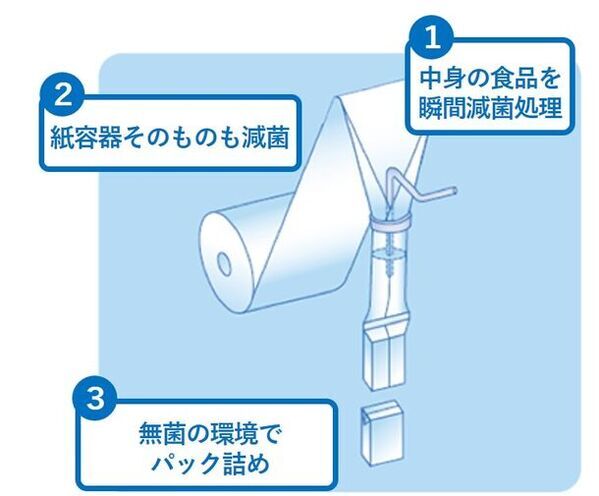 1
中身の食品を瞬間滅菌処理

2
紙容器そのものも滅菌

3
無菌の環境でパック詰め