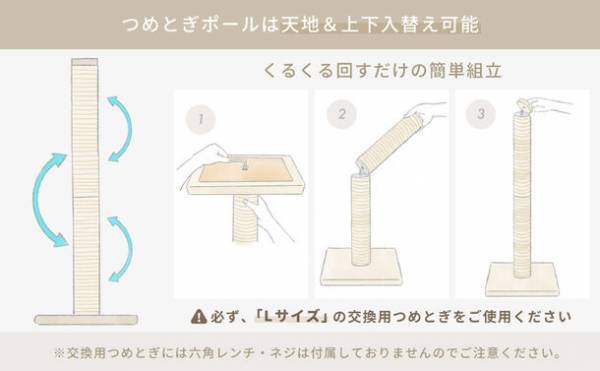 つめとぎポールは天地＆上下入替え可能

くるくる回すだけの簡単組立

1

2

3

必ず、「Lサイズ」の交換用つめとぎをご使用ください

※交換用つめとぎには六角レンチ・ネジは付属しておりませんのでご注意ください。