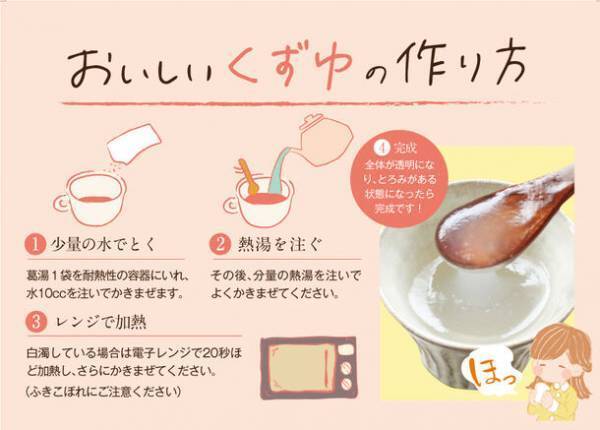 おいしいくずゆの作り方

1 少量の水でとく

葛湯1袋を耐熱性の容器にいれ、水10ccを注いでかきまぜます。

2 熱湯を注ぐ

その後、分量の熱湯を注いでよくかきまぜてください。

3 レンジで加熱

白濁している場合は電子レンジで20秒ほど加熱し、さらにかきまぜてください。
(ふきこぼれにご注意ください)

4 完成
全体が透明になり、とろみがある状態になったら完成です!

ほっ