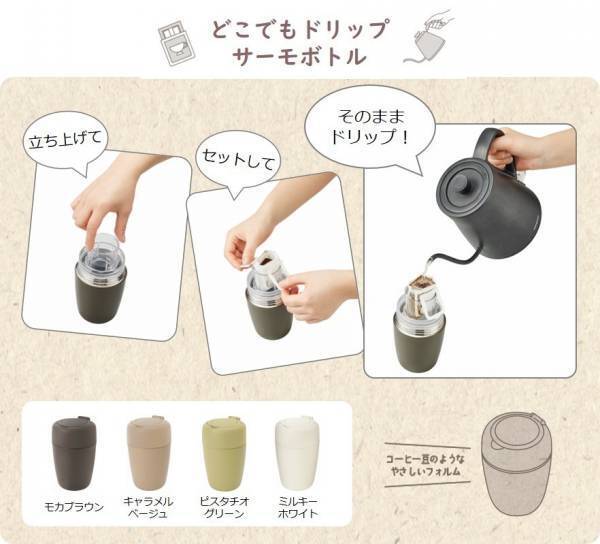 どこでもドリップ
サーモボトル

立ち上げて

セットして

そのまま
ドリップ！

モカブラウン

キャラメル
ベージュ

ピスタチオ
グリーン

ミルキー
ホワイト

コーヒー豆のような
やさしいフォルム