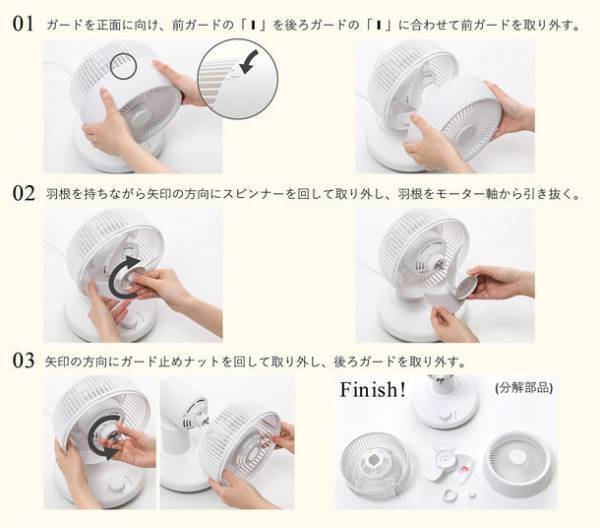 01 ガードを正面に向け、前ガードの「▮」を後ろガードの「▮」に合わせて前ガードを取り外す。

02 羽根を持ちながら矢印の方向にスピンナーを回して取り外し、羽根をモーター軸から引き抜く。

03 矢印の方向にガード止めナットを回して取り外し、後ろガードを取り外す。

Finish!

(分解部品)