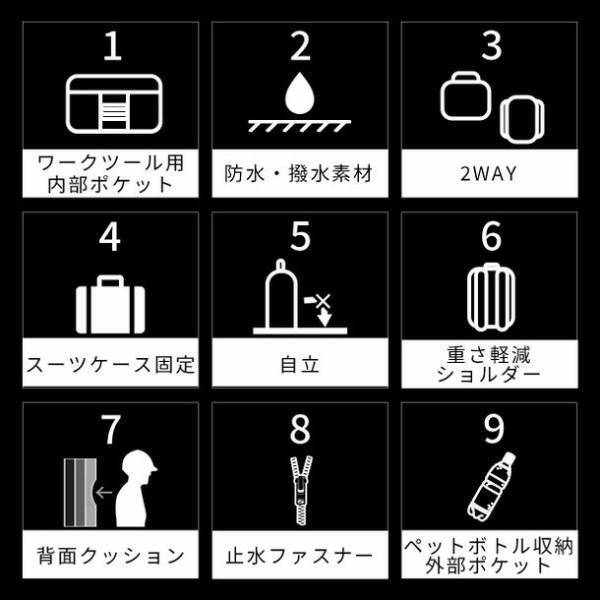 1
ワークツール用
内部ポケット

2
防水・撥水素材

3
2WAY

4
スーツケース固定

5
自立

6
重さ軽減
ショルダー

7
背面クッション

8
止水ファスナー

9
ペットボトル収納
外部ポケット