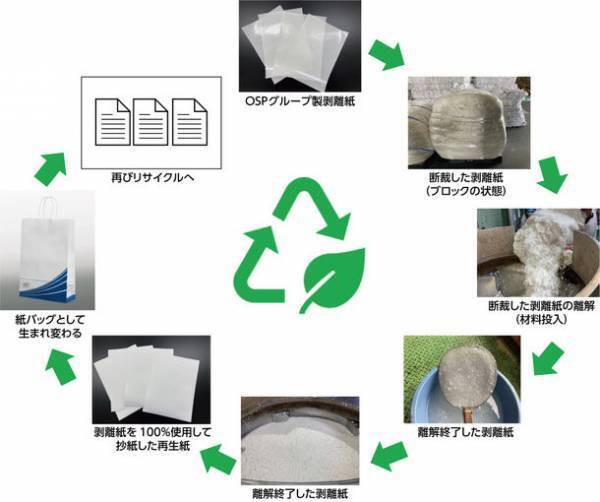 OSPグループ製剥離紙

断裁した剥離紙
（ブロックの状態）

断裁した剥離紙の離解
（材料投入）

離解終了した剥離紙

離解終了した剥離紙

剥離紙を 100%使用して
抄紙した再生紙

紙バッグとして
生まれ変わる

再びリサイクルへ