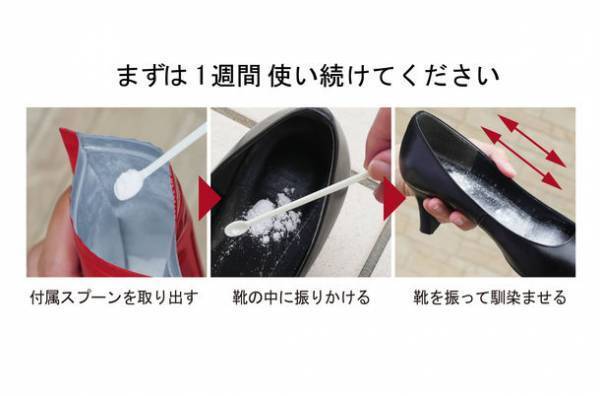 まずは1週間 使い続けてください

付属スプーンを取り出す

靴の中に振りかける

靴を振って馴染ませる