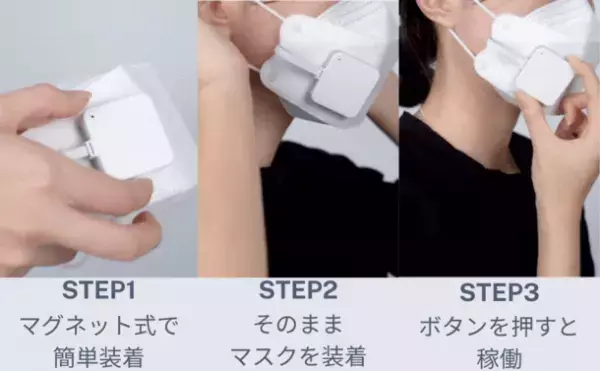 STEP1
マグネット式で
簡単装着

STEP2
そのまま
マスクを装着

STEP3
ボタンを押すと
稼働