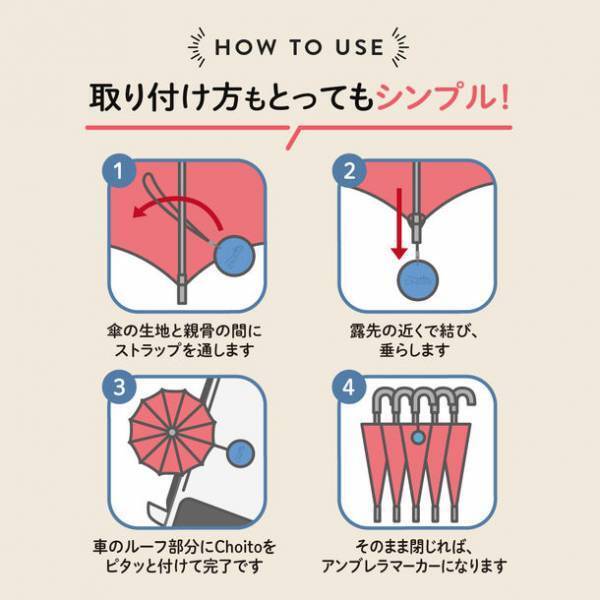 HOW TO USE

取り付け方もとってもシンプル!

1

傘の生地と親骨の間にストラップを通します

2

露先の近くで結び、垂らします

3

車のルーフ部分にChoitoをピタッと付けて完了です

4

そのまま閉じれば、アンブレラマーカーになります