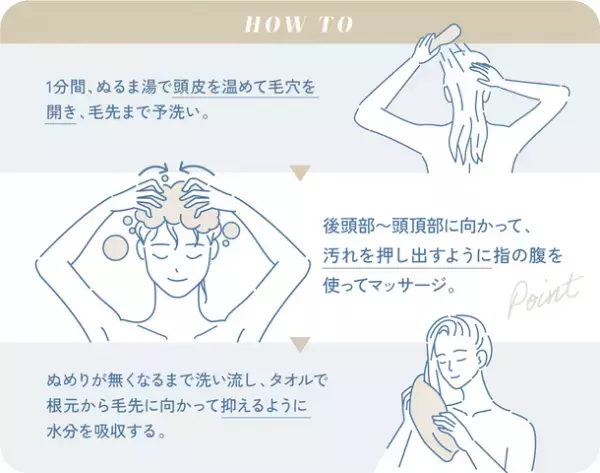 HOW TO

1分間、ぬるま湯で頭皮を温めて毛穴を開き、毛先まで予洗い。

後頭部〜頭頂部に向かって、汚れを押し出すように指の腹を使ってマッサージ。

Point

ぬめりが無くなるまで洗い流し、タオルで根元から毛先に向かって抑えるように水分を吸収する。