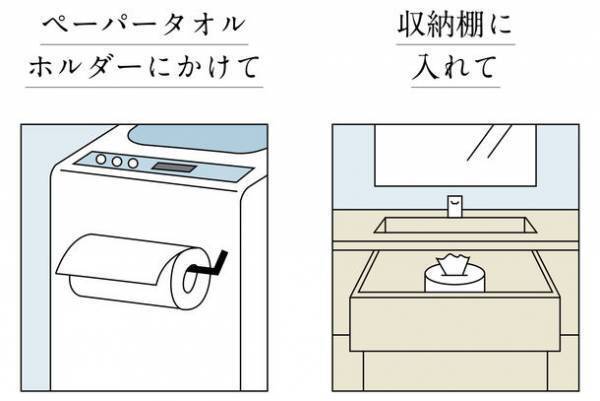 ペーパータオル
ホルダーにかけて

収納棚に
入れて