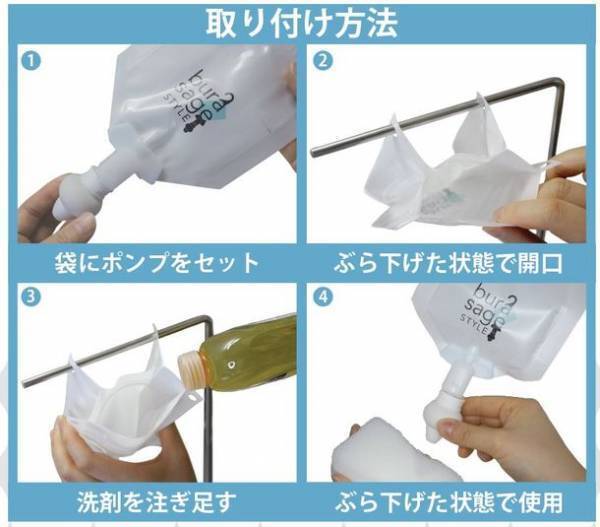 取り付け方法

1

bura sage STYLE

袋にポンプをセット

2

ぶら下げた状態で開口

3

洗剤を注ぎ足す

4

bura sage STYLE

ぶら下げた状態で使用