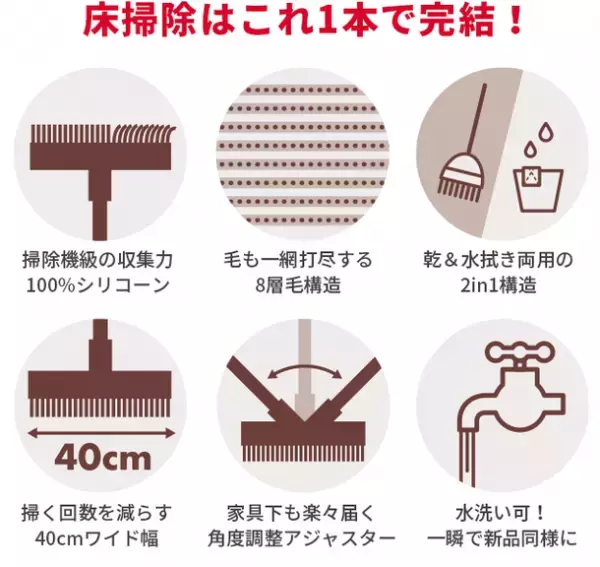 床掃除はこれ1本で完結！

掃除機級の収集力
100%シリコーン

毛も一網打尽する
8層毛構造

乾＆水拭き両用の
2in1構造

40cm

掃く回数を減らす
40cmワイド幅

家具下も楽々届く
角度調整アジャスター

水洗い可！
一瞬で新品同様に