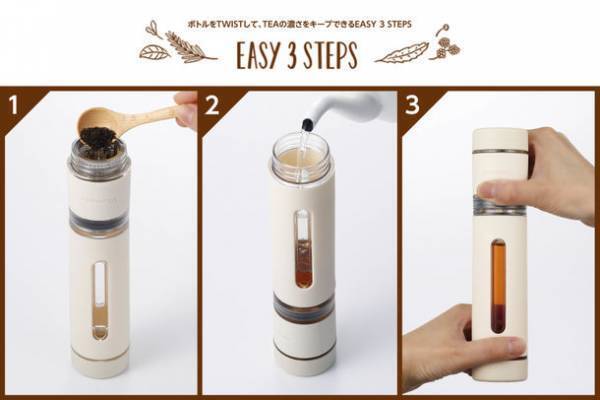 ボトルをTWISTして、TEAの濃さをキープできるEASY 3 STEPS

EASY 3 STEPS

1

2

3