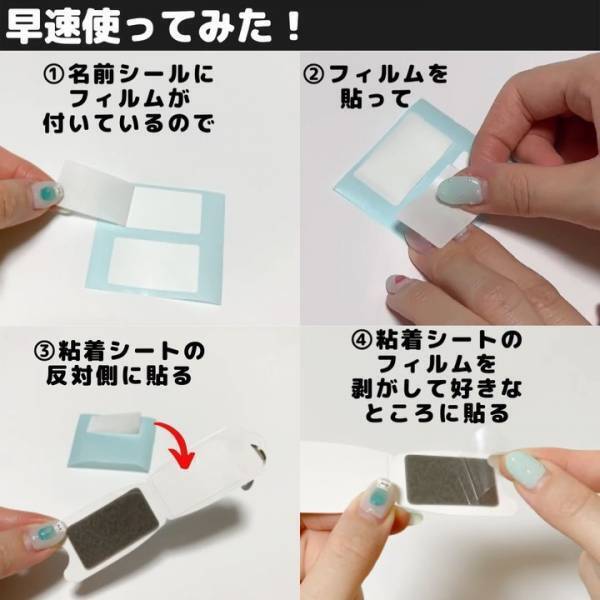 早速使ってみた！

①名前シールにフィルムが付いているので

②フィルムを貼って

③粘着シートの反対側に貼る

④粘着シートのフィルムを剥がして好きなところに貼る