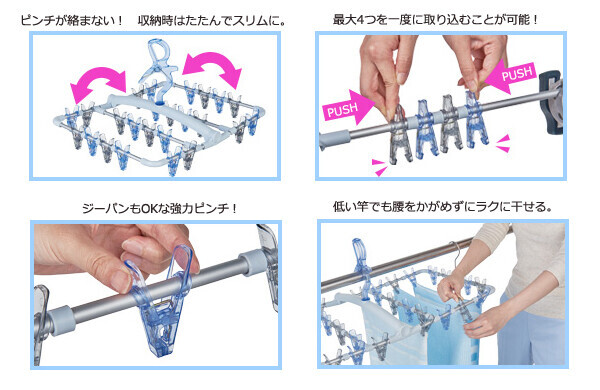 ピンチが絡まない！　収納時はたたんでスリムに。

最大4つを一度に取り込むことが可能！

PUSH

PUSH

ジーパンもOKな強力ピンチ！

低い竿でも腰をかがめずにラクに干せる。