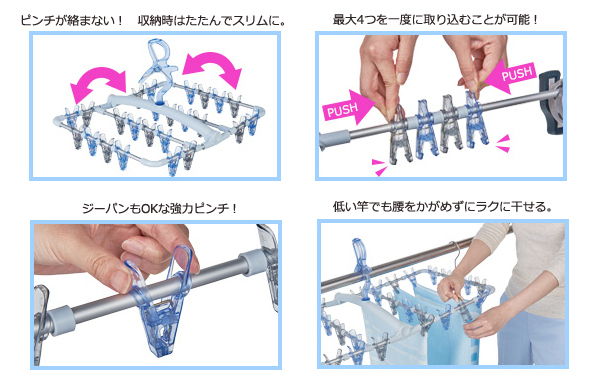 ピンチが絡まない！　収納時はたたんでスリムに。

最大4つを一度に取り込むことが可能！

PUSH

PUSH

ジーパンもOKな強力ピンチ！

低い竿でも腰をかがめずにラクに干せる。