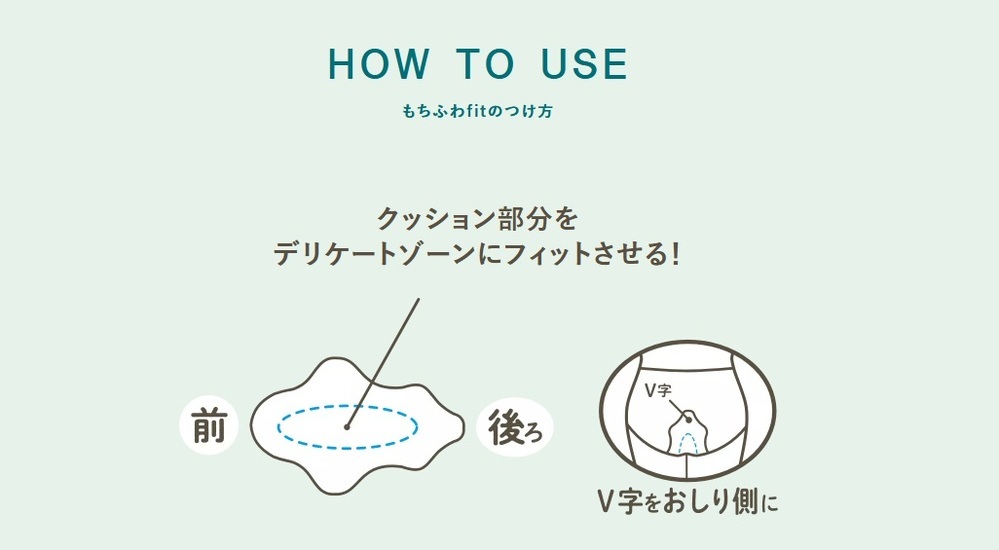 HOW TO USE

もちふわfitのつけ方

クッション部分を
デリケートゾーンにフィットさせる!

前

後ろ

V字

V字をおしり側に