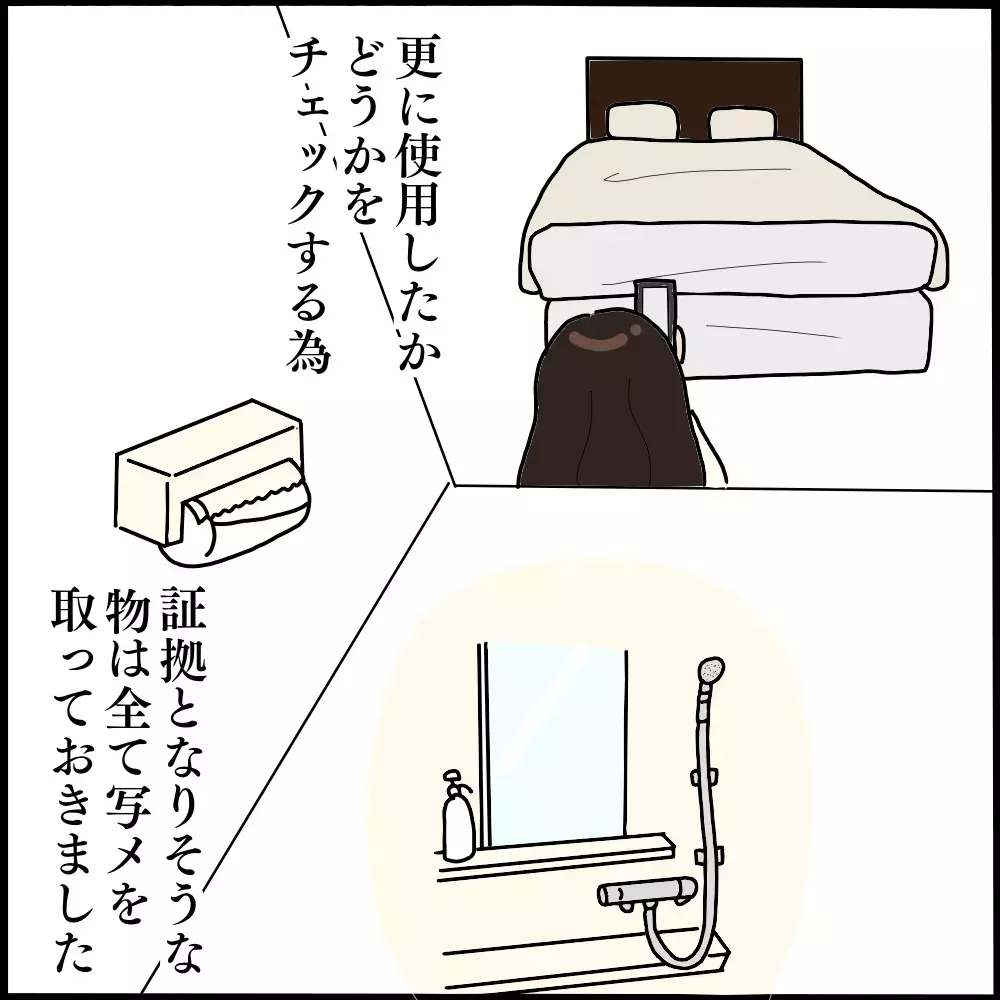 更に使用したか
どうかを
チェックする為

証拠となりそうな
物は全て写メを
取っておきました