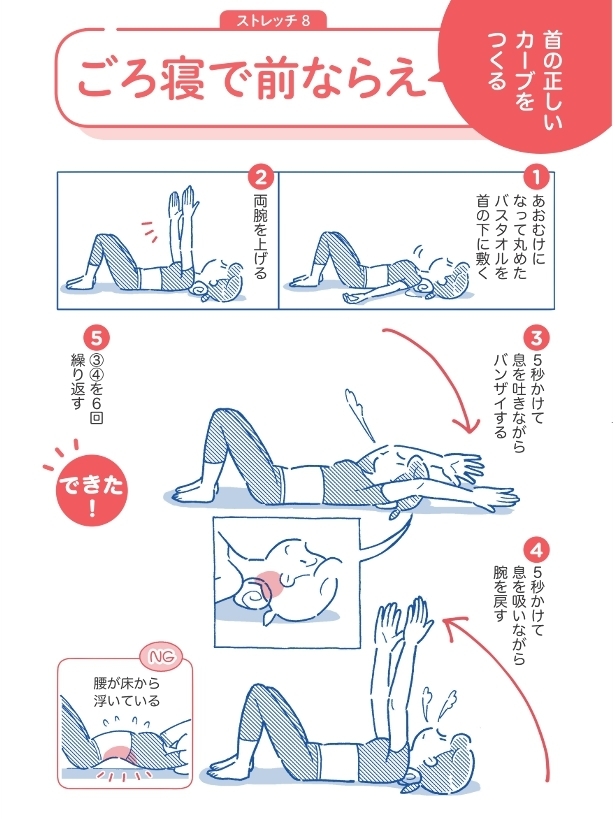 ストレッチ 8

ごろ寝で前ならえ

首の正しいカーブをつくる

1 あおむけになって丸めたバスタオルを首の下に敷く

2 両腕を上げる

3 5秒かけて息を吐きながらバンザイする

4 5秒かけて息を吸いながら腕を戻す

5 ③④を6回繰り返す

できた!

NG

腰が床から浮いている