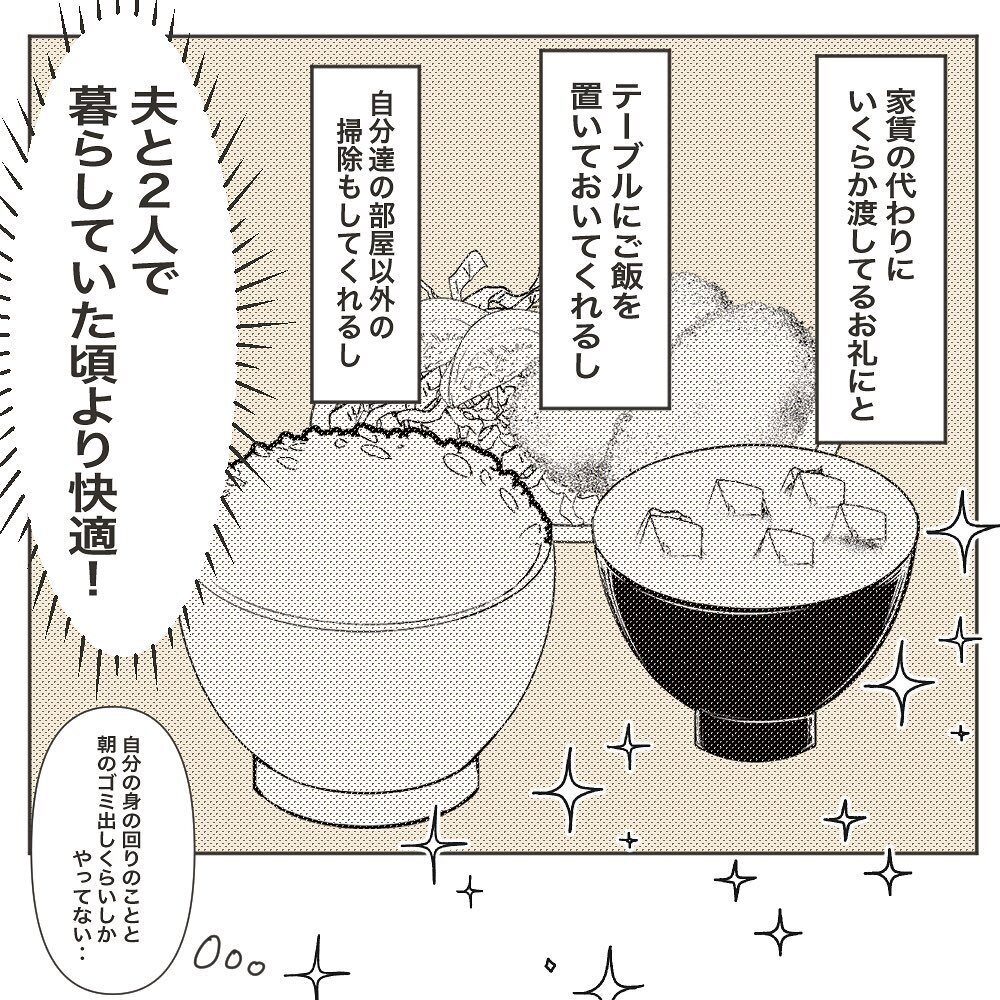 家賃の代わりにいくらか渡してるお礼にと

テーブルにご飯を置いておいてくれるし

自分達の部屋以外の掃除もしてくれるし

夫と2人で暮らしていた頃より快適!

自分の身の回りのことと朝のゴミ出しくらいしかやってない‥