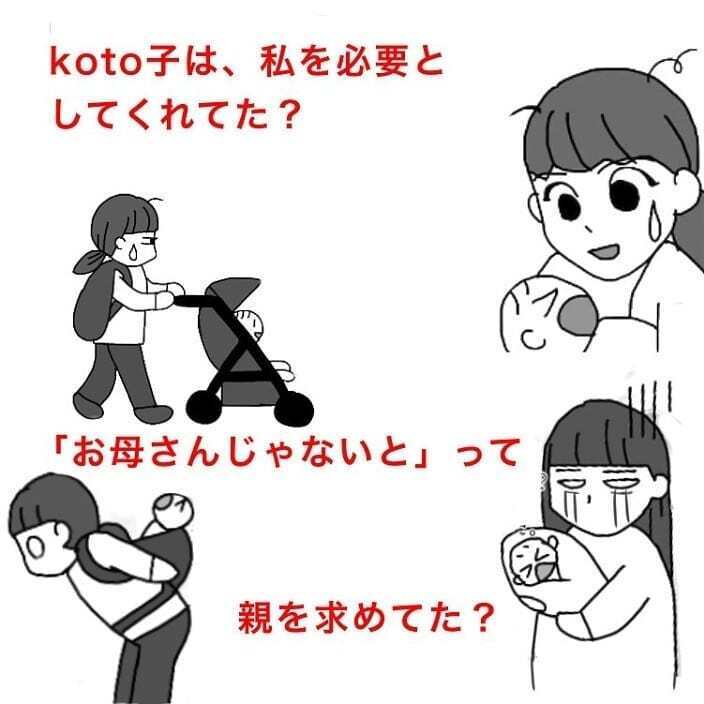 koto子は、私を必要としてくれてた？

「お母さんじゃないと」って

親を求めてた？