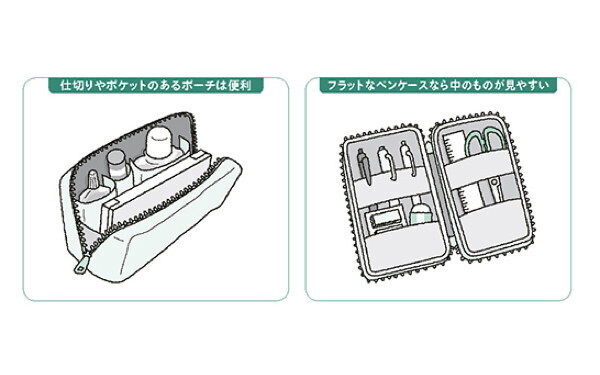 仕切りやポケットのあるポーチは便利

フラットなペンケースなら中のものが見やすい