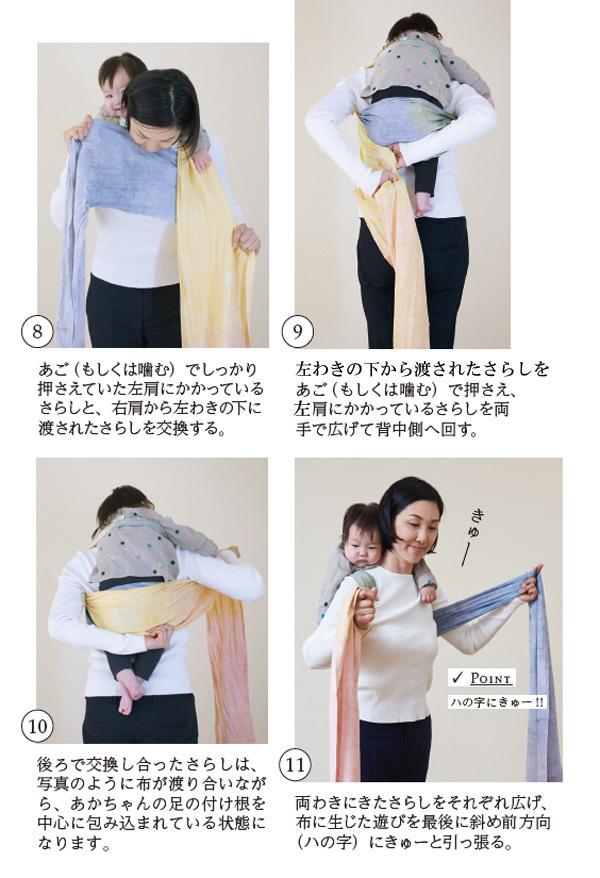 8

あご（もしくは噛む）でしっかり押さえていた左肩にかかっているさらしと、右肩から左わきの下に渡されたさらしを交換する。

9

左わきの下から渡されたさらしをあご（もしくは噛む）で押さえ、左肩にかかっているさらしを両手で広げて背中側へ回す。

10

後ろで交換し合ったさらしは、写真のように布が渡り合いながら、あかちゃんの足の付け根を中心に包み込まれている状態になります。

きゅー

✓ POINT
ハの字にきゅー!!

11

両わきにきたさらしをそれぞれ広げ、布に生じた遊びを最後に斜め前方向（ハの字）にきゅーと引っ張る。