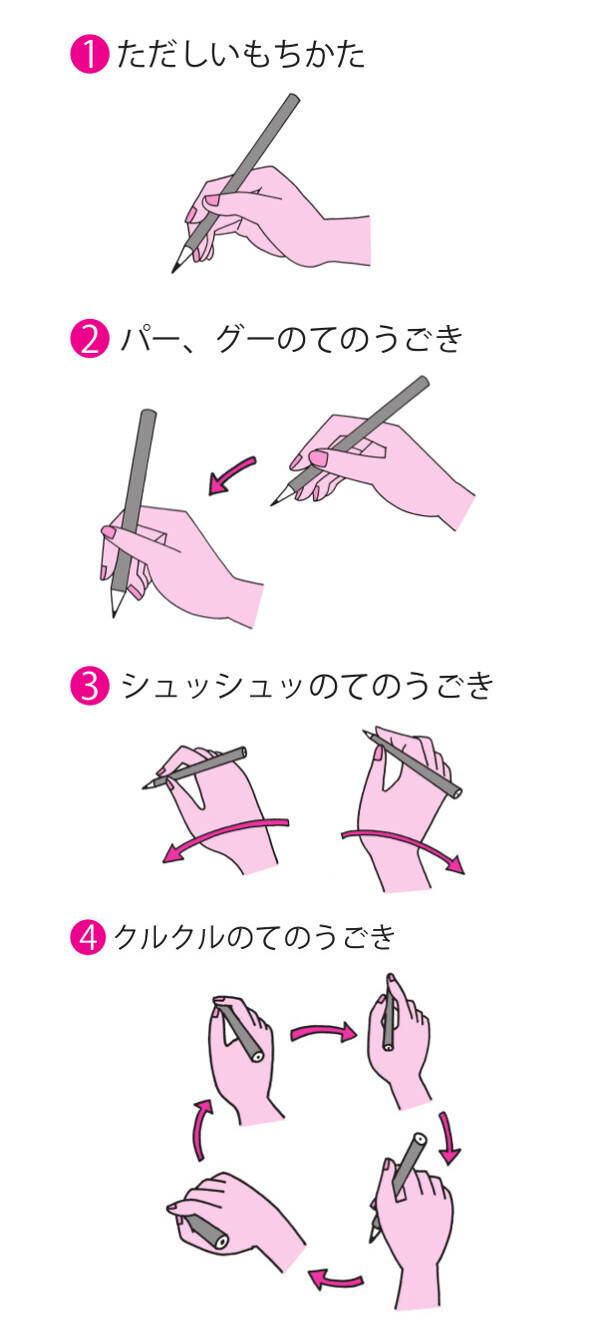 1 ただしいもちかた

2 パー、グーのてのうごき

3 シュッシュッのてのうごき

4 クルクルのてのうごき