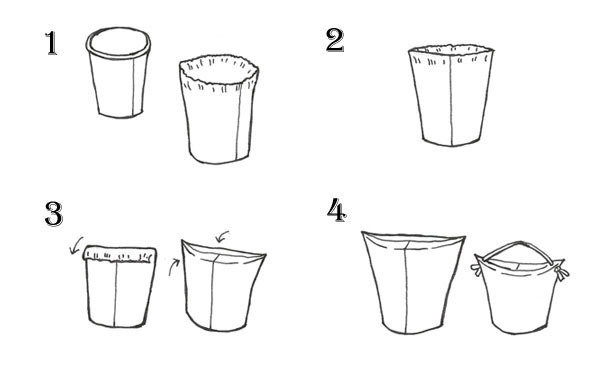 1

2

3

4