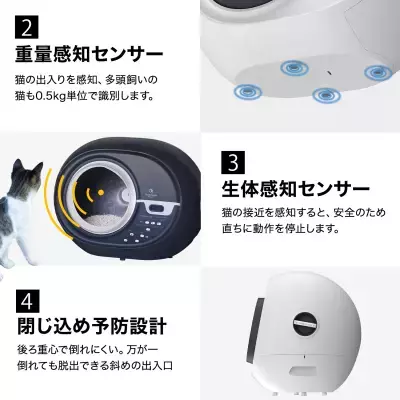 2
重量感知センサー
猫の出入りを感知、多頭飼いの猫も0.5kg単位で識別します。

3
生体感知センサー
猫の接近を感知すると、安全のため直ちに動作を停止します。

4
閉じ込め予防設計
後ろ重心で倒れにくい。万が一倒れても脱出できる斜めの出入口