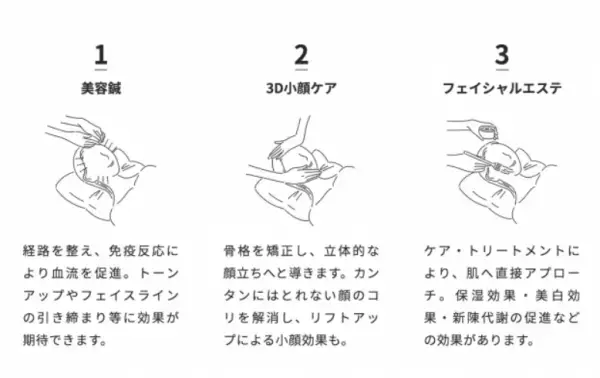 1

美容鍼

経路を整え、免疫反応により血流を促進。トーンアップやフェイスラインの引き締まり等に効果が期待できます。

2

3D小顔ケア

骨格を矯正し、立体的な顔立ちへと導きます。カンタンにはとれない顔のコリを解消し、リフトアップによる小顔効果も。

3

フェイシャルエステ

ケア・トリートメントにより、肌へ直接アプローチ。保湿効果・美白効果・新陳代謝の促進などの効果があります。