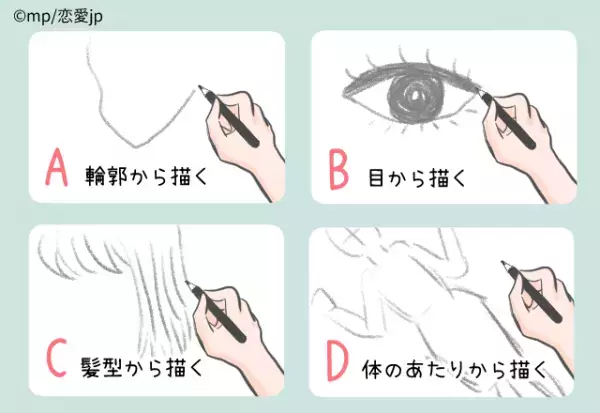 ©mp/恋愛jp

A 輪郭から描く

B 目から描く

C 髪型から描く

D 体のあたりから描く