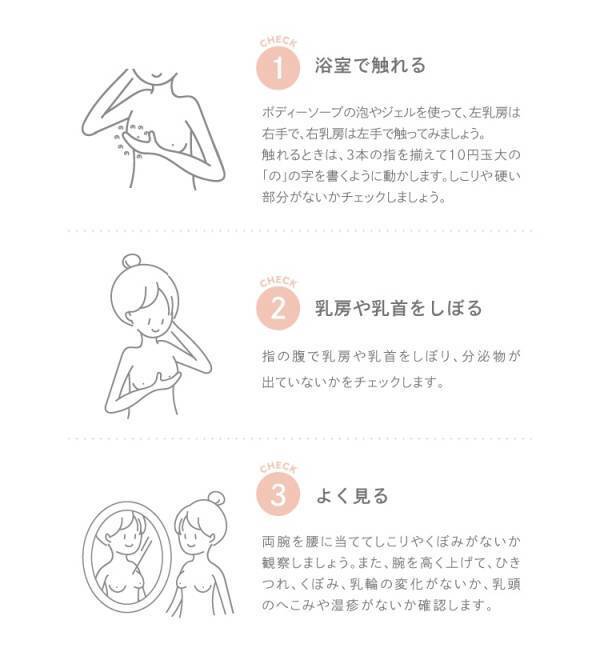 CHECK
1 浴室で触れる

ボディーソープの泡やジェルを使って、左乳房は右手で、右乳房は左手で触ってみましょう。
触れるときは、3本の指を揃えて10円玉大の「の」の字を書くように動かします。しこりや硬い部分がないかチェックしましょう。

CHECK
2 乳房や乳首をしぼる

指の腹で乳房や乳首をしぼり、分泌物が出ていないかをチェックします。

CHECK
3 よく見る

両腕を腰に当ててしこりやくぼみがないか観察しましょう。また、腕を高く上げて、ひきつれ、くぼみ、乳輪の変化がないか、乳頭のへこみや湿疹がないか確認します。