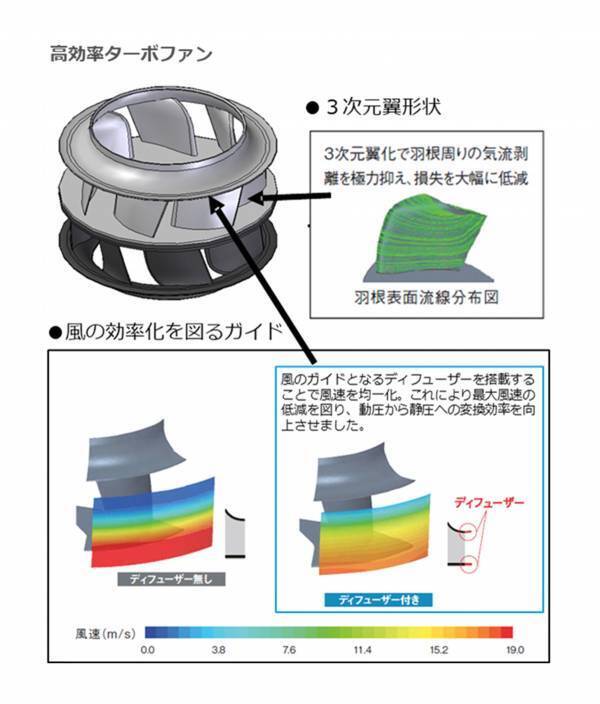 高効率ターボファン

● 3次元翼形状

3次元翼化で羽根周りの気流剥離を極力抑え、損失を大幅に低減

羽根表面流線分布図

●風の効率化を図るガイド

風のガイドとなるディフューザーを搭載することで風速を均一化。これにより最大風速の低減を図り、動圧から静圧への変換効率を向上させました。

ディフューザー

ディフューザー無し

ディフューザー付き

風速(m/s)

0.0 3.8 7.6 11.4 15.2 19.0