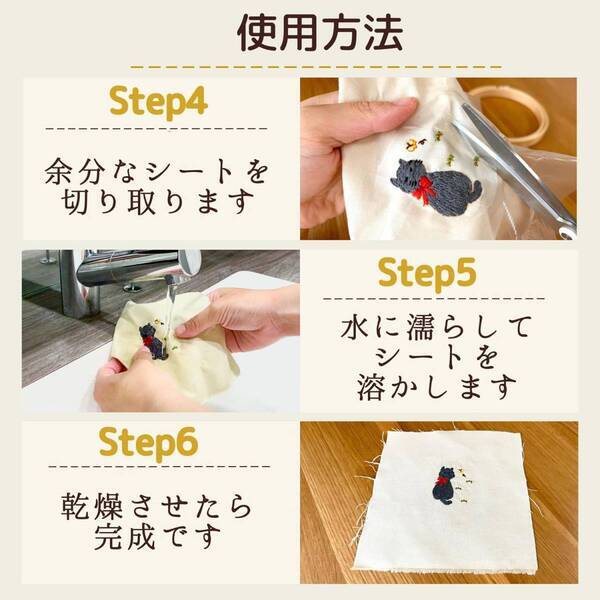 使用方法

Step4

余分なシートを切り取ります

Step5

水に濡らしてシートを溶かします

Step6

乾燥させたら完成です