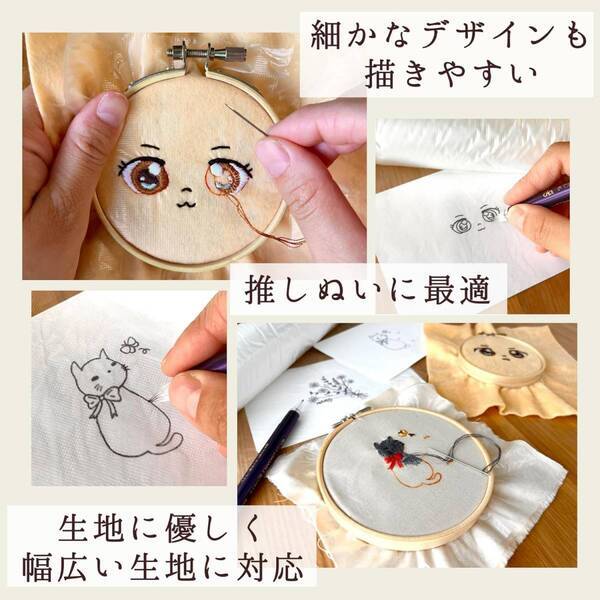 細かなデザインも
描きやすい

推しぬいに最適

生地に優しく
幅広い生地に対応