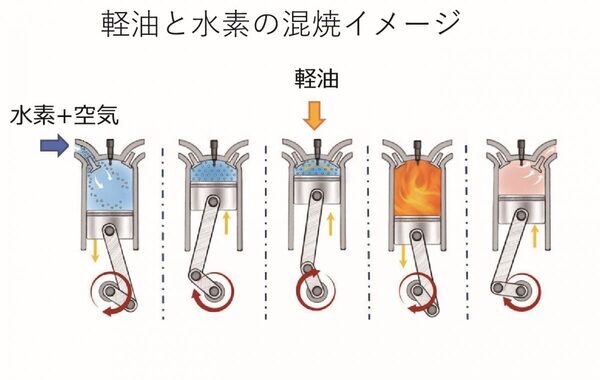 軽油と水素の混焼イメージ

軽油

水素+空気