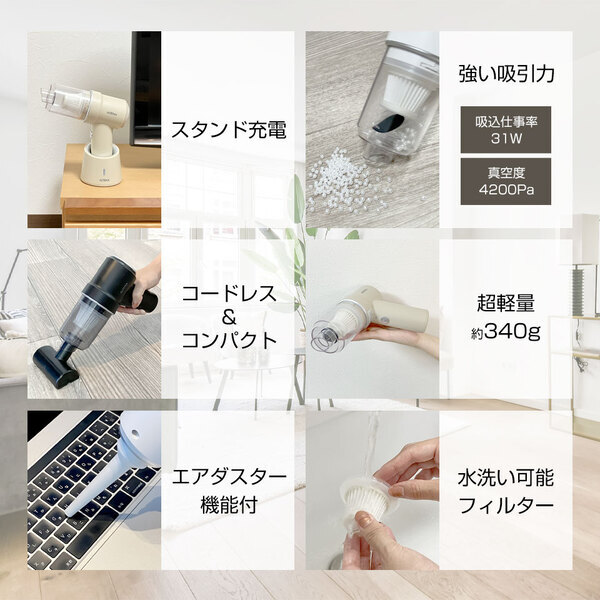 スタンド充電

強い吸引力

吸込仕事率
31W

真空度
4200Pa

コードレス
&
コンパクト

超軽量
約340g

エアダスター
機能付

水洗い可能
フィルター