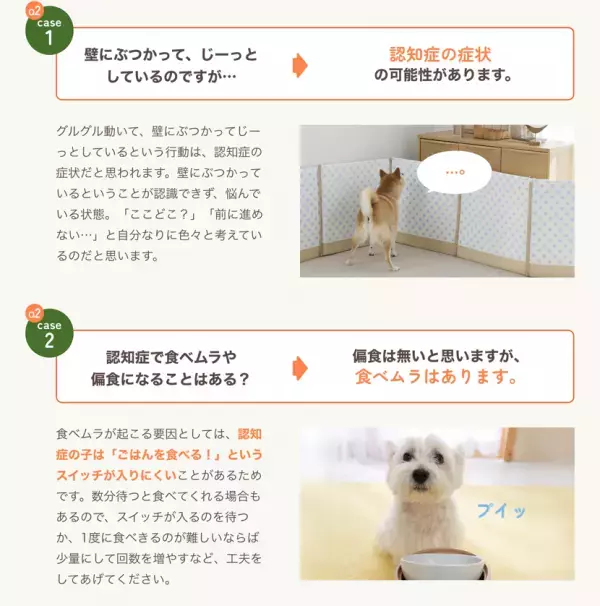 Q2
case
1

壁にぶつかって、じーっとしているのですが…

認知症の症状の可能性があります。

グルグル動いて、壁にぶつかってじーっとしているという行動は、認知症の症状だと思われます。壁にぶつかっているということが認識できず、悩んでいる状態。「ここどこ？」「前に進めない…」と自分なりに色々と考えているのだと思います。

…。

Q2
case
2

認知症で食べムラや偏食になることはある？

偏食は無いと思いますが、食べムラはあります。

食べムラが起こる要因としては、認知症の子は「ごはんを食べる！」というスイッチが入りにくいことがあるためです。数分待つと食べてくれる場合もあるので、スイッチが入るのを待つか、1度に食べきるのが難しいならば少量にして回数を増やすなど、工夫をしてあげてください。

プイッ